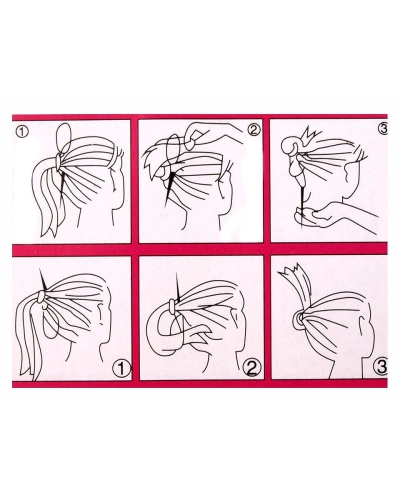 ①
②
③
①
②
③